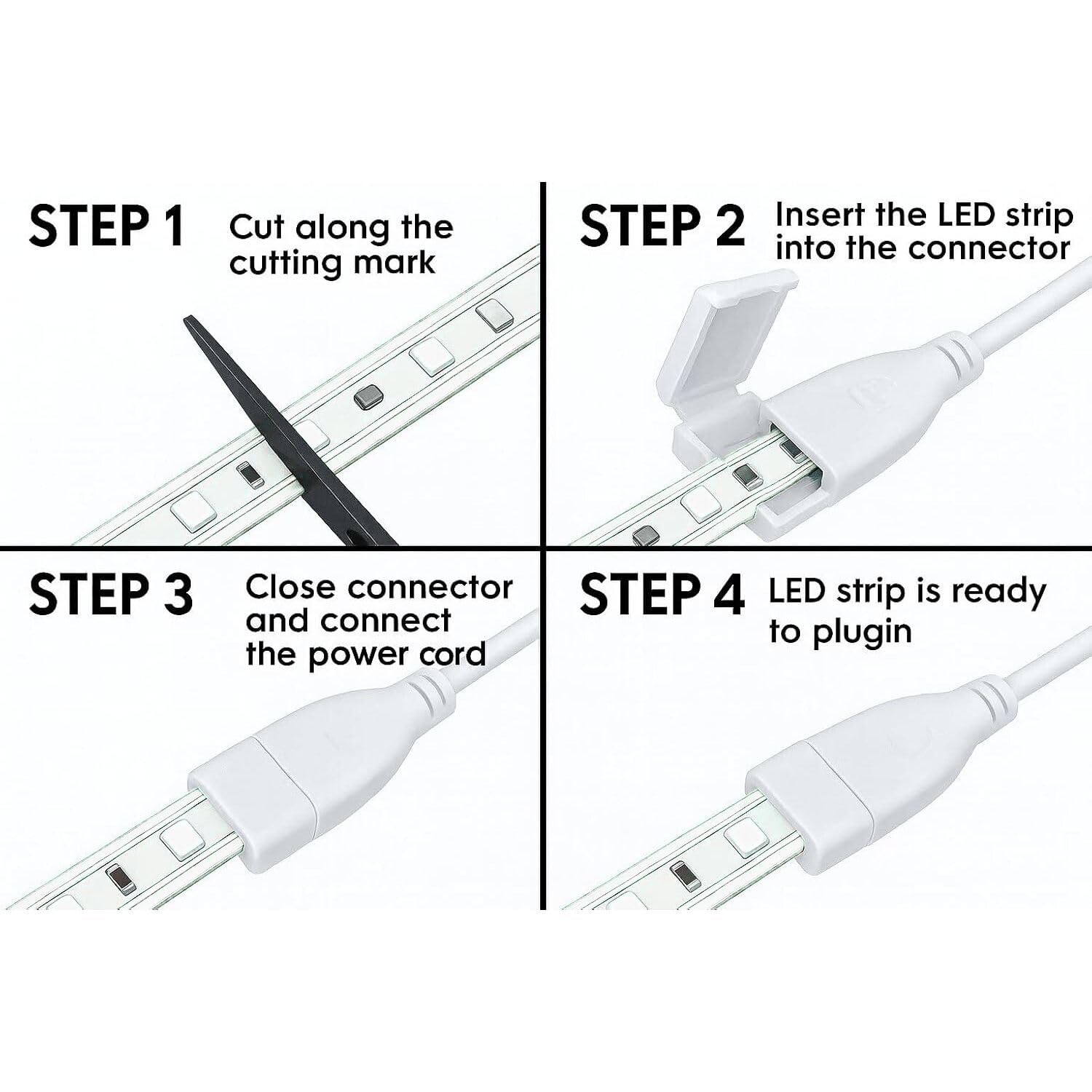 STEP 1 Cut along the cutting mark

STEP 2 Insert the LED strip into the connector

STEP 3 Close connector and connect the power cord

STEP 4 LED strip is ready to plugin