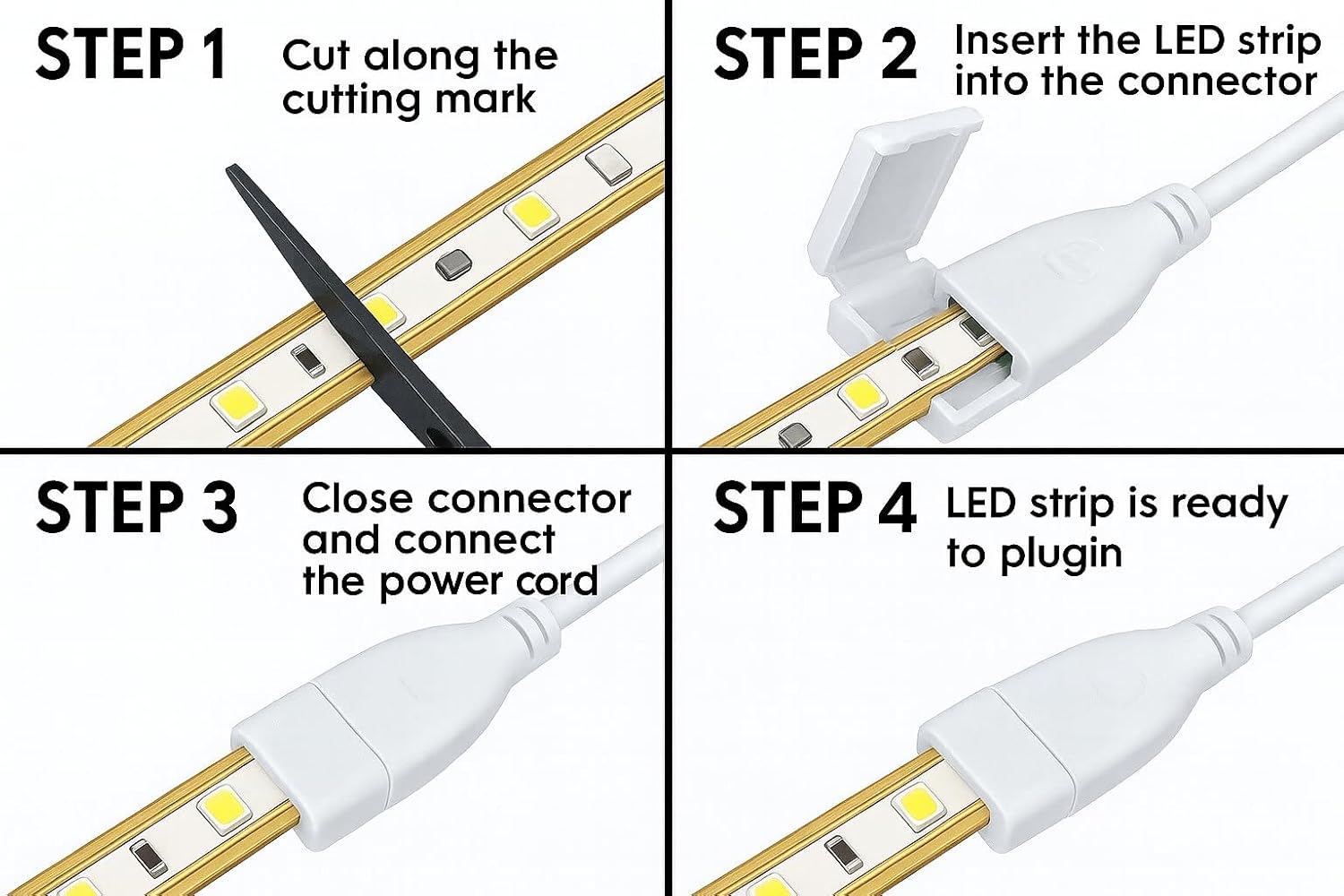 STEP 1 Cut along the cutting mark

STEP 2 Insert the LED strip into the connector

STEP 3 Close connector and connect the power cord

STEP 4 LED strip is ready to plugin