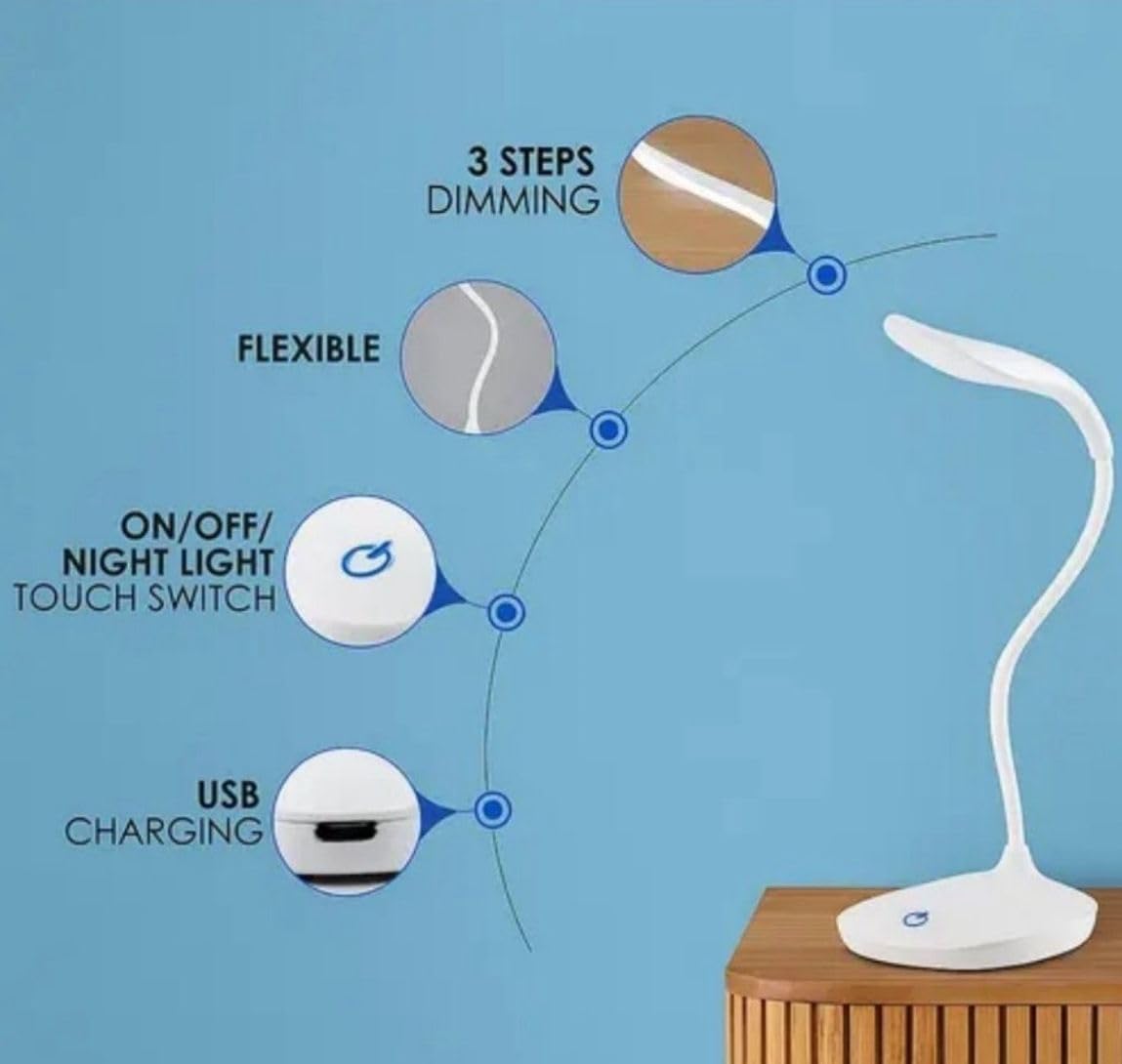 3 STEPS
DIMMING

FLEXIBLE

ON/OFF/
NIGHT LIGHT
TOUCH SWITCH

USB
CHARGING